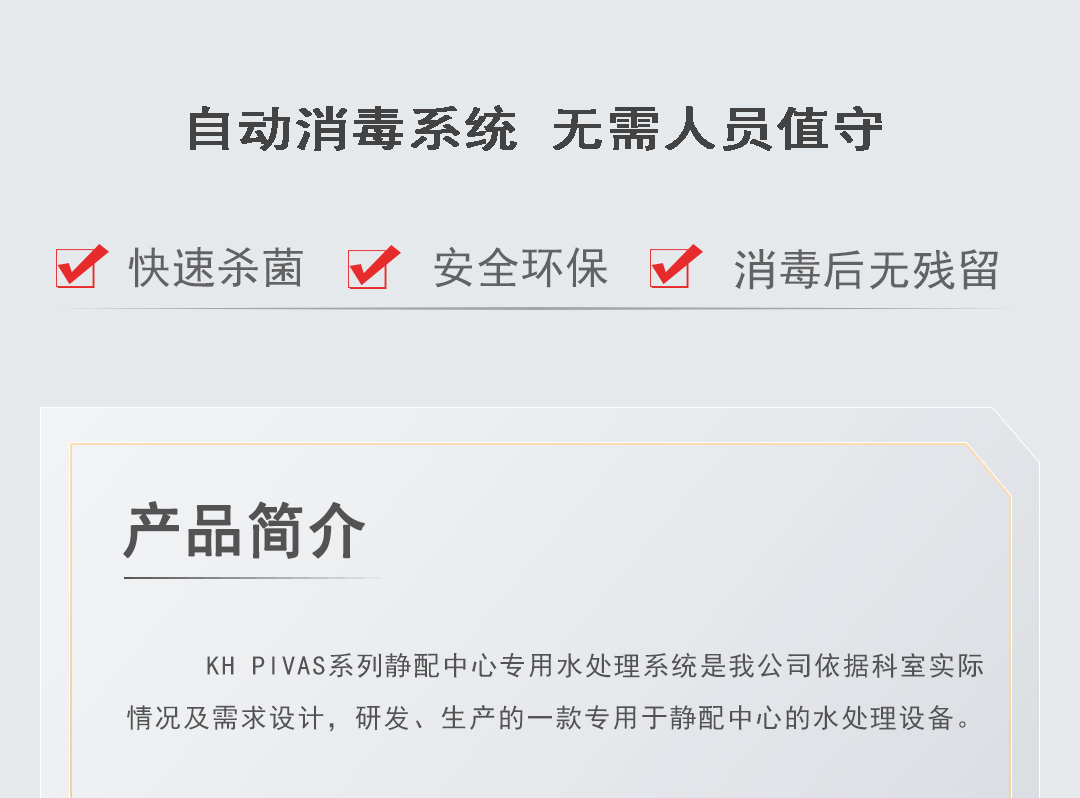 自动消毒系统 无需人员值守

☑ 快速杀菌 ☑ 安全环保 ☑ 消毒后无残留

产品简介

KH PIVAS系列静配中心专用水处理系统是我公司依据科室实际情况及需求设计，研发、生产的一款专用于静配中心的水处理设备。